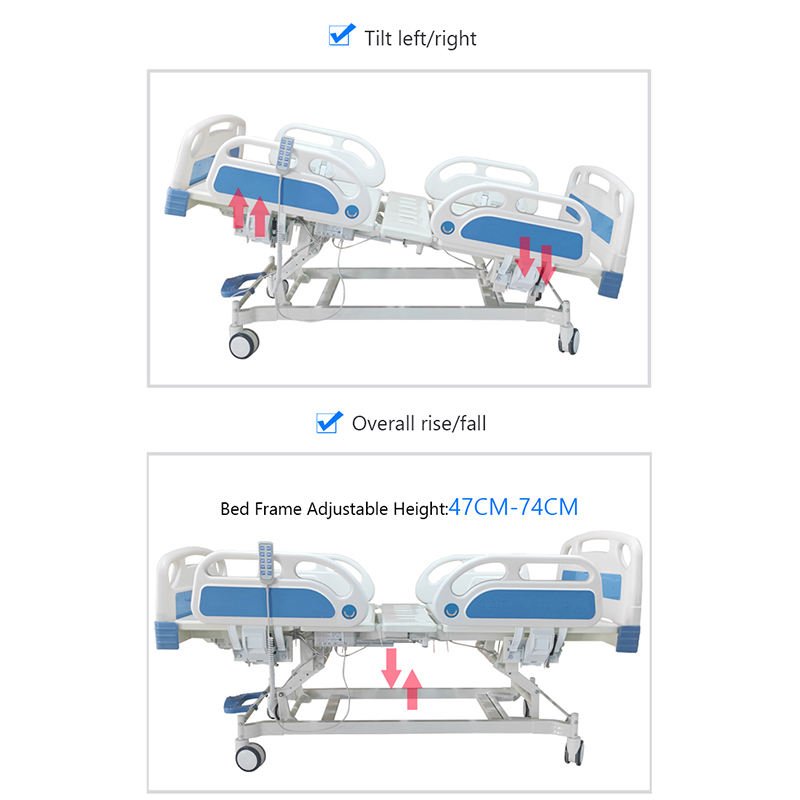 Tilt left/right

Overall rise/fall

Bed Frame Adjustable Height:47CM-74CM