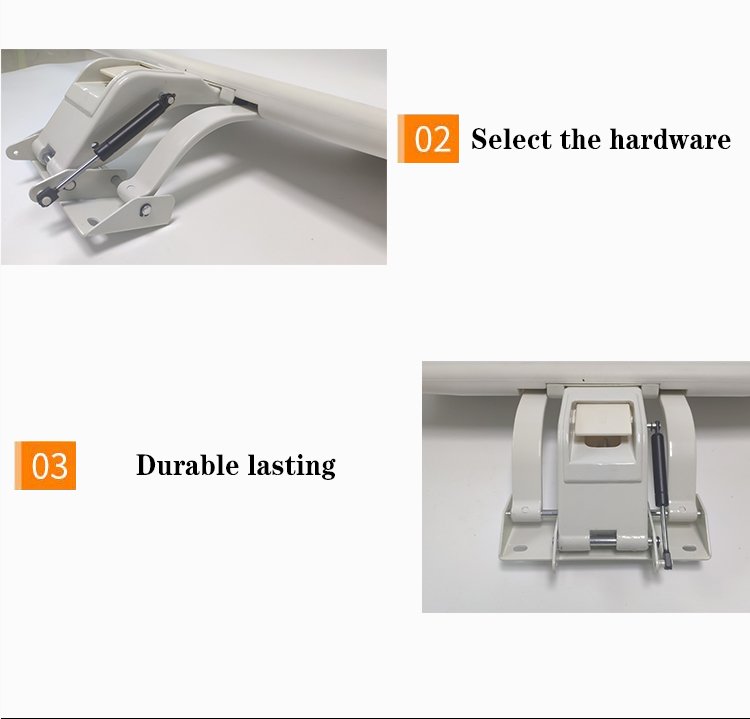 02 Select the hardware

03 Durable lasting